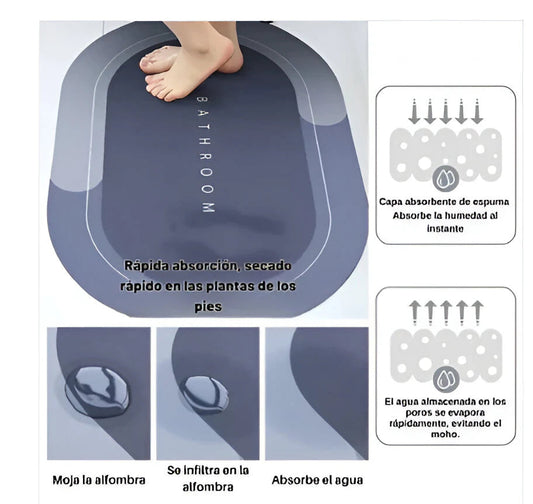 BATHROOM

Rápida absorción, secado rápido en las plantas de los pies

Capa absorbente de espuma
Absorbe la humedad al instante

El agua almacenada en los poros se evapora rápidamente, evitando el moho.

Moja la alfombra

Se infiltra en la alfombra

Absorbe el agua